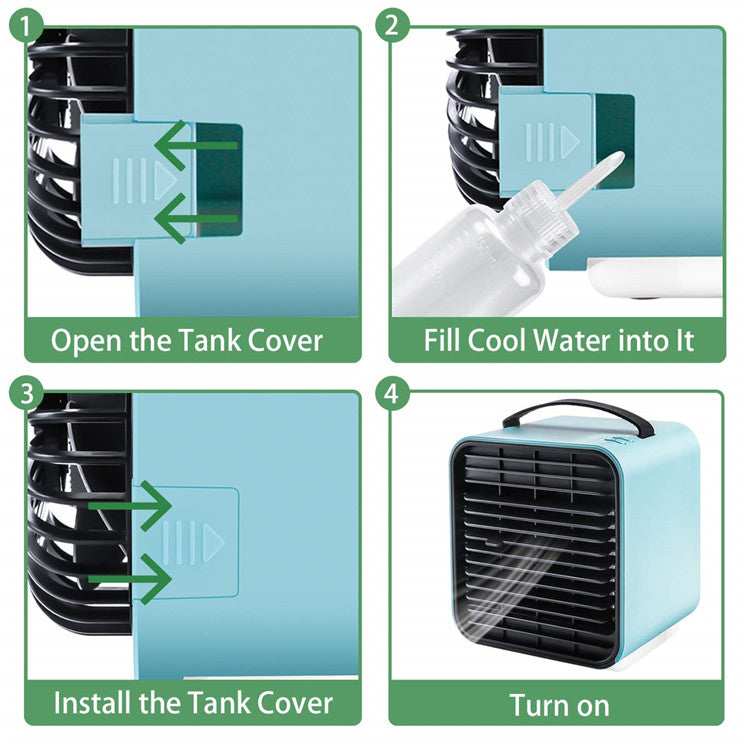 1
Open the Tank Cover

2
Fill Cool Water into It

3
Install the Tank Cover

4
Turn on