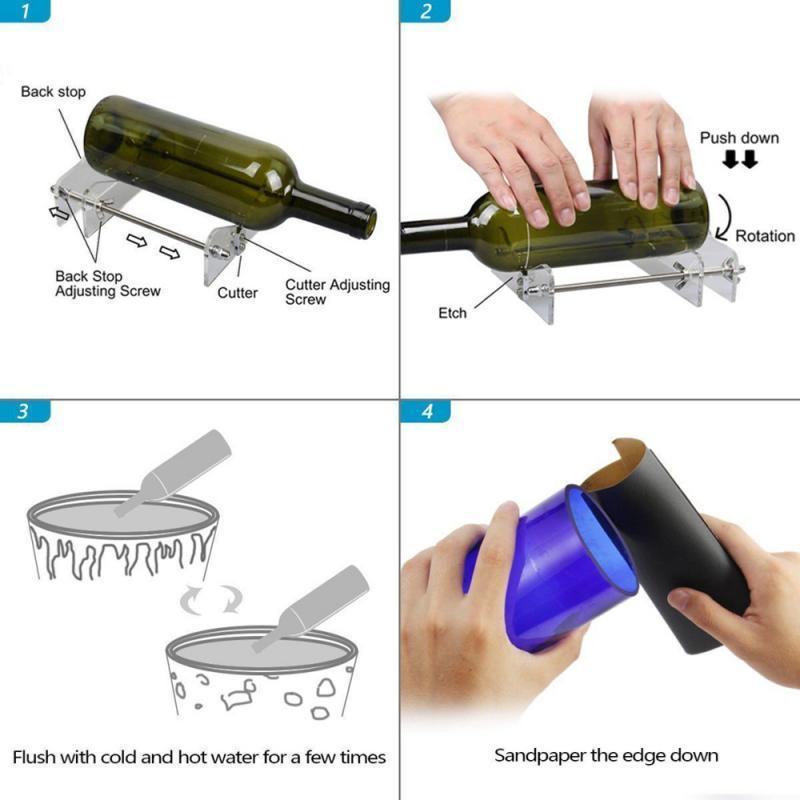 1

Back stop

Back Stop Adjusting Screw

Cutter

Cutter Adjusting Screw

2

Push down

Rotation

Etch

3

Flush with cold and hot water for a few times

4

Sandpaper the edge down