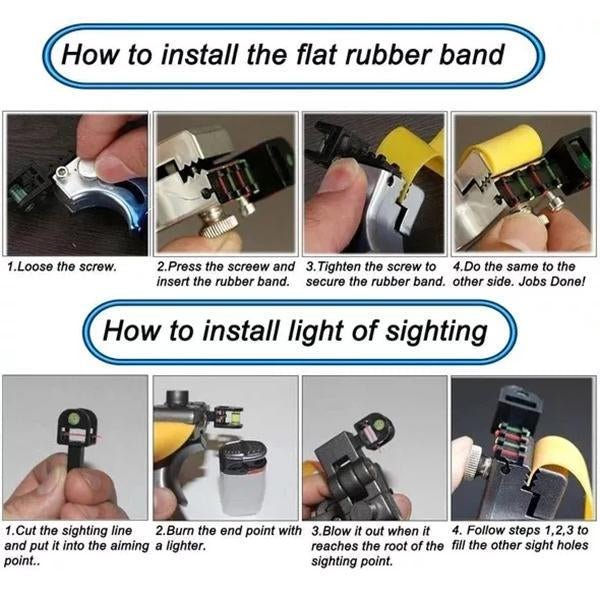 How to install the flat rubber band

1.Loose the screw.

2.Press the screew and insert the rubber band.

3.Tighten the screw to secure the rubber band.

4.Do the same to the other side. Jobs Done!

How to install light of sighting

1.Cut the sighting line and put it into the aiming point..

2.Burn the end point with a lighter.

3.Blow it out when it reaches the root of the sighting point.

4. Follow steps 1,2,3 to fill the other sight holes